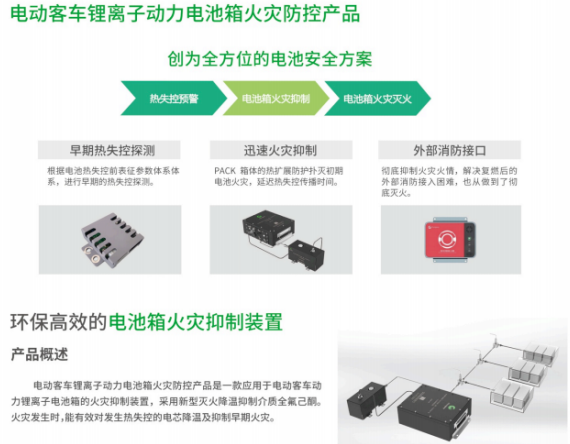 电动客车锂离子动力电池箱火灾防控产品

创为全方位的电池安全方案

热失控预警

电池箱火灾抑制

电池箱火灾灭火

早期热失控探测

根据电池热失控前表征参数体系体系，进行早期的热失控探测。

迅速火灾抑制

PACK 箱体的热扩展防护扑灭初期电池火灾，延迟热失控传播时间。

外部消防接口

彻底抑制火灾火情，解决复燃后的外部消防接入困难，也从做到了彻底灭火。

环保高效的电池箱火灾抑制装置

产品概述

电动客车锂离子动力电池箱火灾防控产品是一款应用于电动客车动力锂离子电池箱的火灾抑制装置，采用新型灭火降温抑制介质全氟己酮。火灾发生时，能有效对发生热失控的电芯降温及抑制早期火灾。