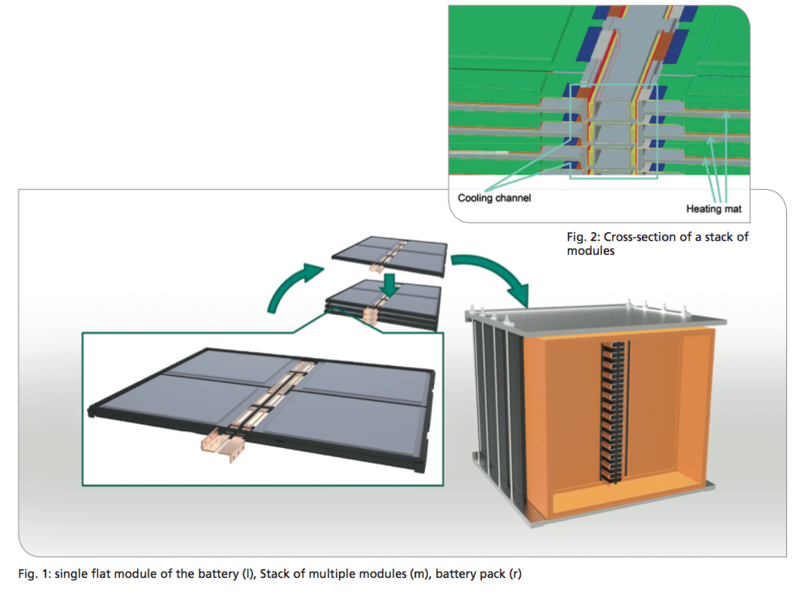 Cooling channel

Heating mat

Fig. 2: Cross-section of a stack of modules

Fig. 1: single flat module of the battery (l), Stack of multiple modules (m), battery pack (r)