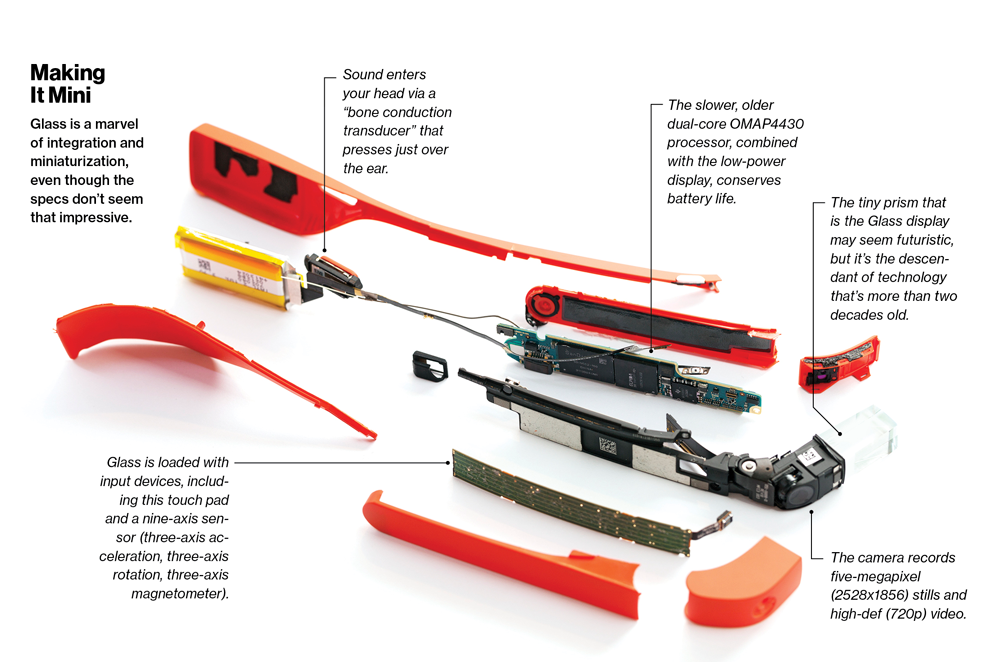 Making It Mini

Glass is a marvel of integration and miniaturization, even though the specs don't seem that impressive.

Sound enters your head via a "bone conduction transducer" that presses just over the ear.

The slower, older dual-core OMAP4430 processor, combined with the low-power display, conserves battery life.

The tiny prism that is the Glass display may seem futuristic, but it's the descendant of technology that's more than two decades old.

Glass is loaded with input devices, including this touch pad and a nine-axis sensor (three-axis acceleration, three-axis rotation, three-axis magnetometer).

The camera records five-megapixel (2528x1856) stills and high-def (720p) video.