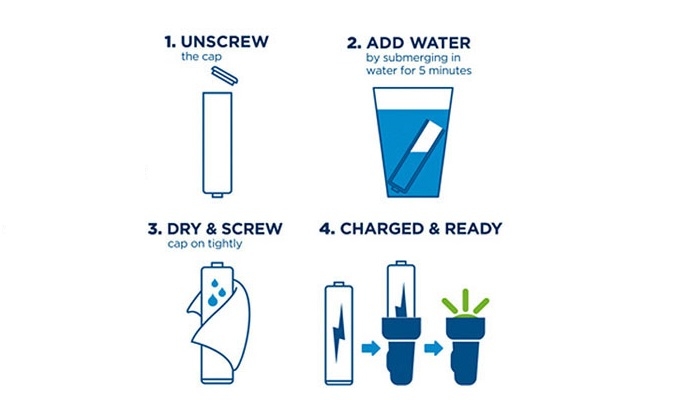 1. UNSCREW
the cap

2. ADD WATER
by submerging in water for 5 minutes

3. DRY & SCREW
cap on tightly

4. CHARGED & READY